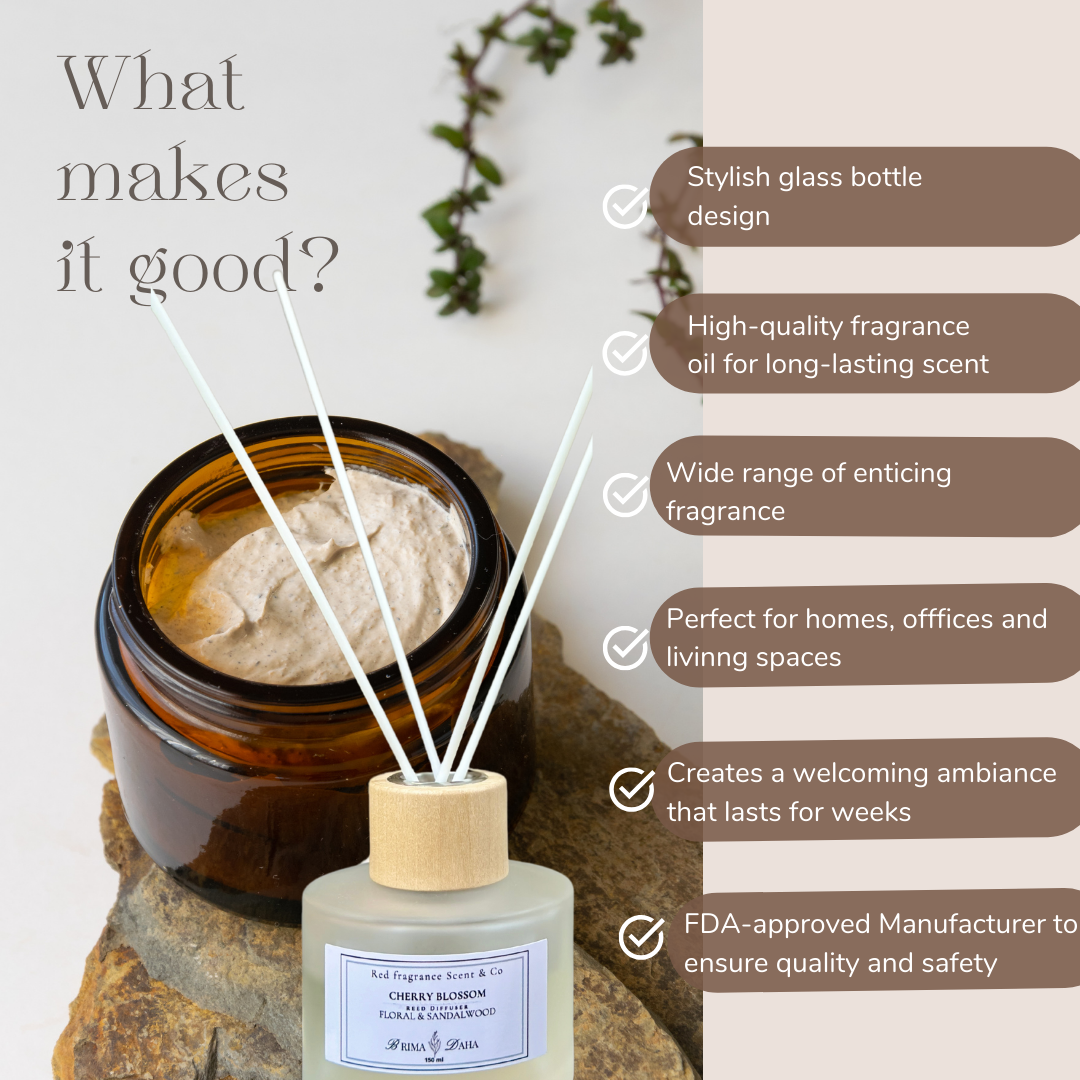 What makes it good?

Stylish glass bottle design

High-quality fragrance oil for long-lasting scent

Wide range of enticing fragrance

Perfect for homes, offfices and livinng spaces

Creates a welcoming ambiance that lasts for weeks

FDA-approved Manufacturer to ensure quality and safety

Red fragrance Scent & Co
CHERRY BLOSSOM
REED DIFFUSER
FLORAL & SANDALWOOD
BRIMA DAHA
150 ml